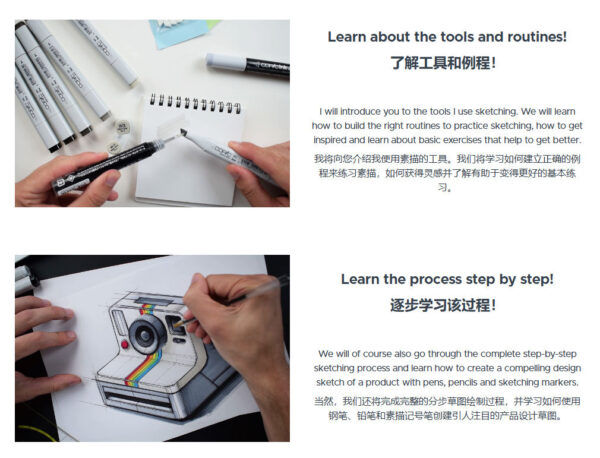 Learn about the tools and routines!
了解工具和例程!

I will introduce you to the tools I use sketching. We will learn how to build the right routines to practice sketching, how to get inspired and learn about basic exercises that help to get better.

我将向您介绍我使用素描的工具。我们将学习如何建立正确的例程来练习素描，如何获得灵感并了解有助于变得更好的基本练习。

Learn the process step by step!
逐步学习该过程!

We will of course also go through the complete step-by-step sketching process and learn how to create a compelling design sketch of a product with pens, pencils and sketching markers.

当然，我们还将完成完整的分步草图绘制过程，并学习如何使用钢笔、铅笔和素描记号笔创建引人注目的产品设计草图。